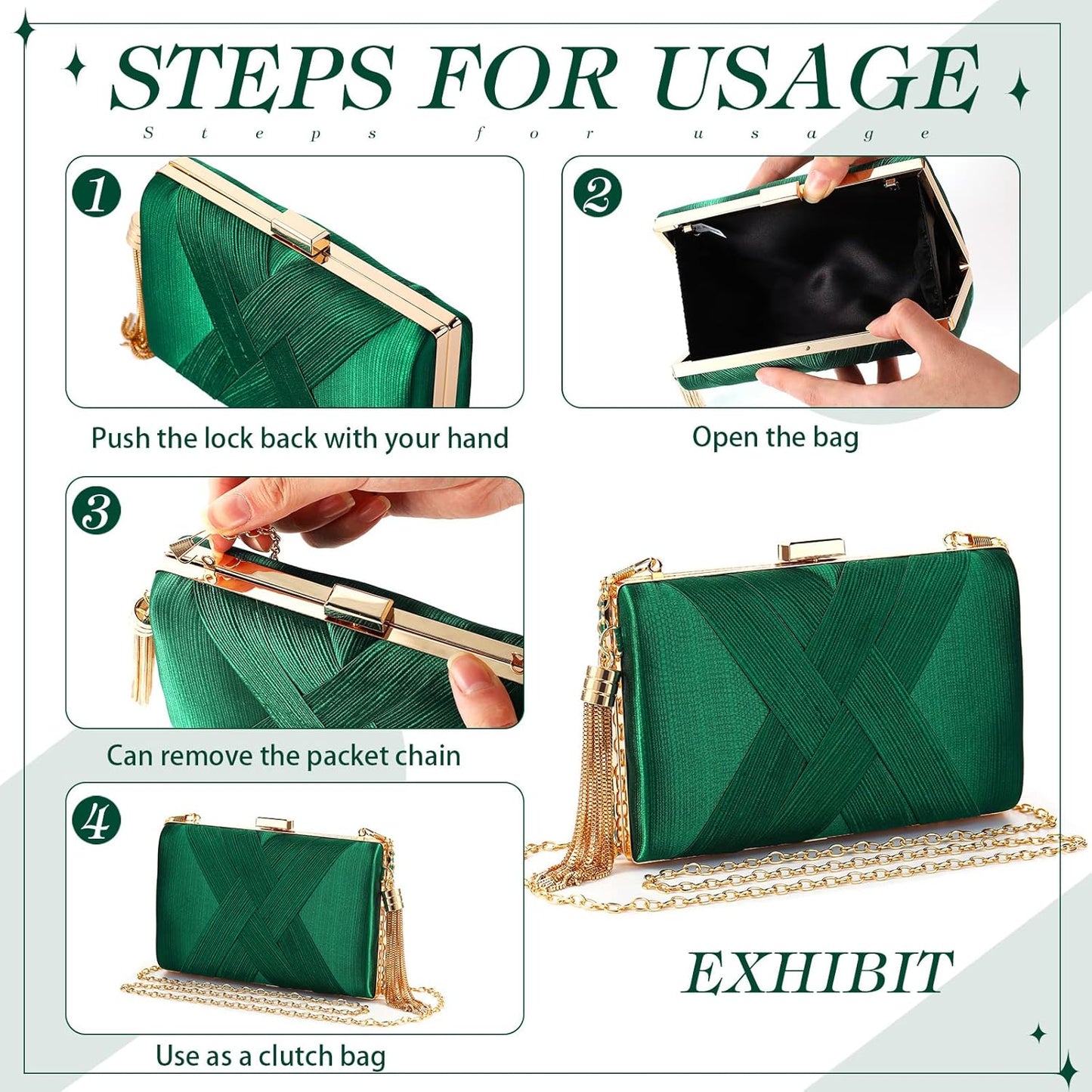 STEPS FOR USAGE

Steps for usage

1

Push the lock back with your hand

2

Open the bag

3

Can remove the packet chain

4

Use as a clutch bag

EXHIBIT